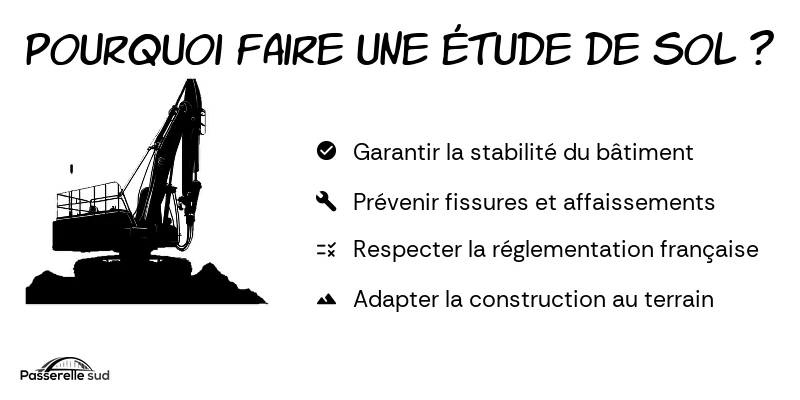 POURQUOI FAIRE UNE ÉTUDE DE SOL ?

Garantir la stabilité du bâtiment

Prévenir fissures et affaissements

Respecter la réglementation française

Adapter la construction au terrain

Passerelle sud